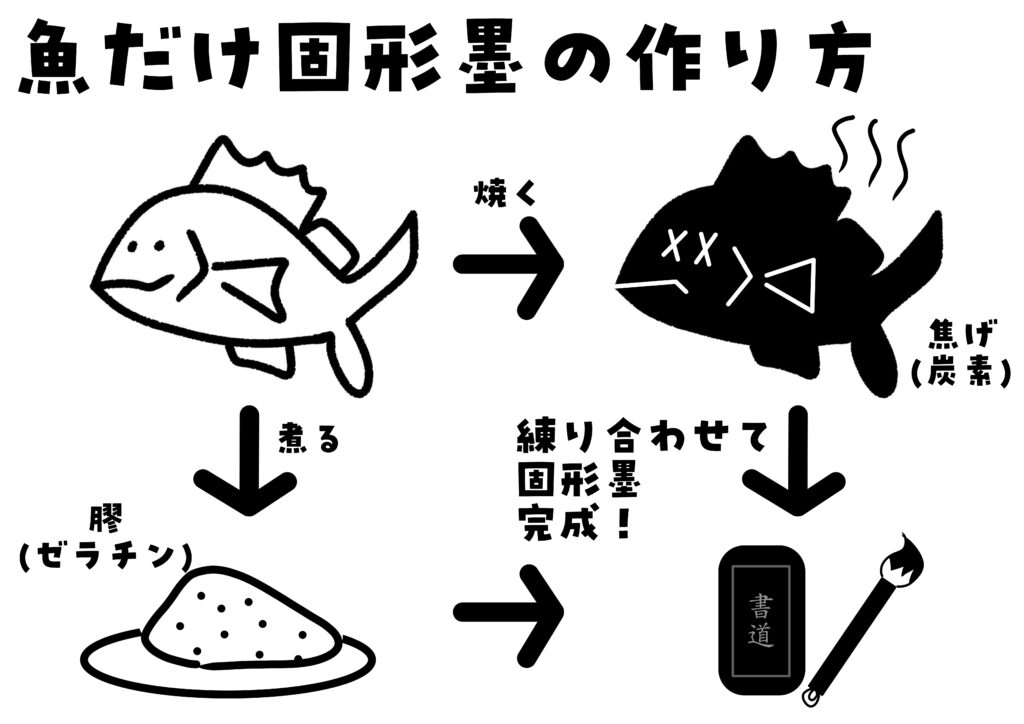 魚だけ固形墨の作り方

焼く

焦げ
(炭素)

煮る

膠
(ゼラチン)

練り合わせて
固形墨
完成!

書道